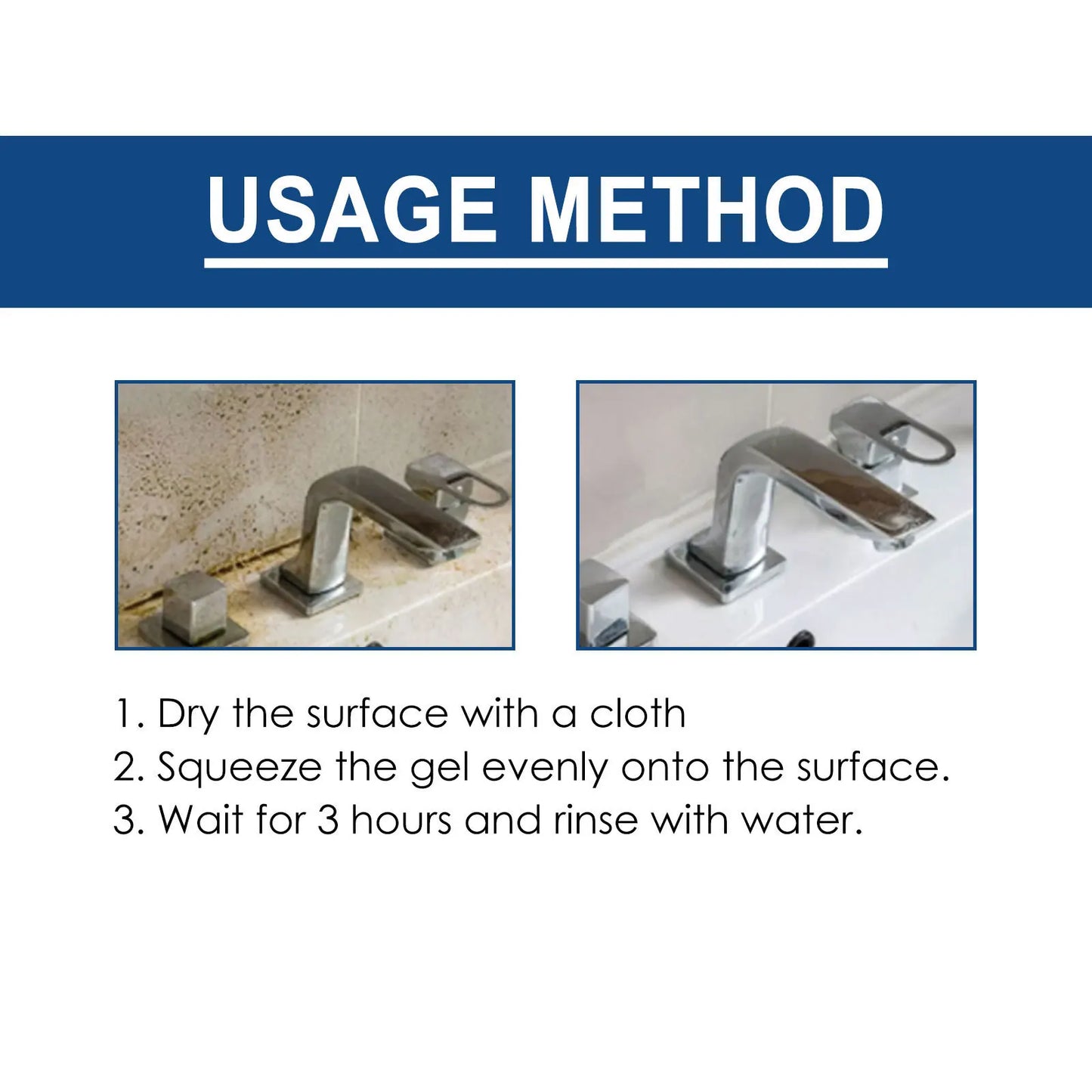 USAGE METHOD

1. Dry the surface with a cloth
2. Squeeze the gel evenly onto the surface.
3. Wait for 3 hours and rinse with water.