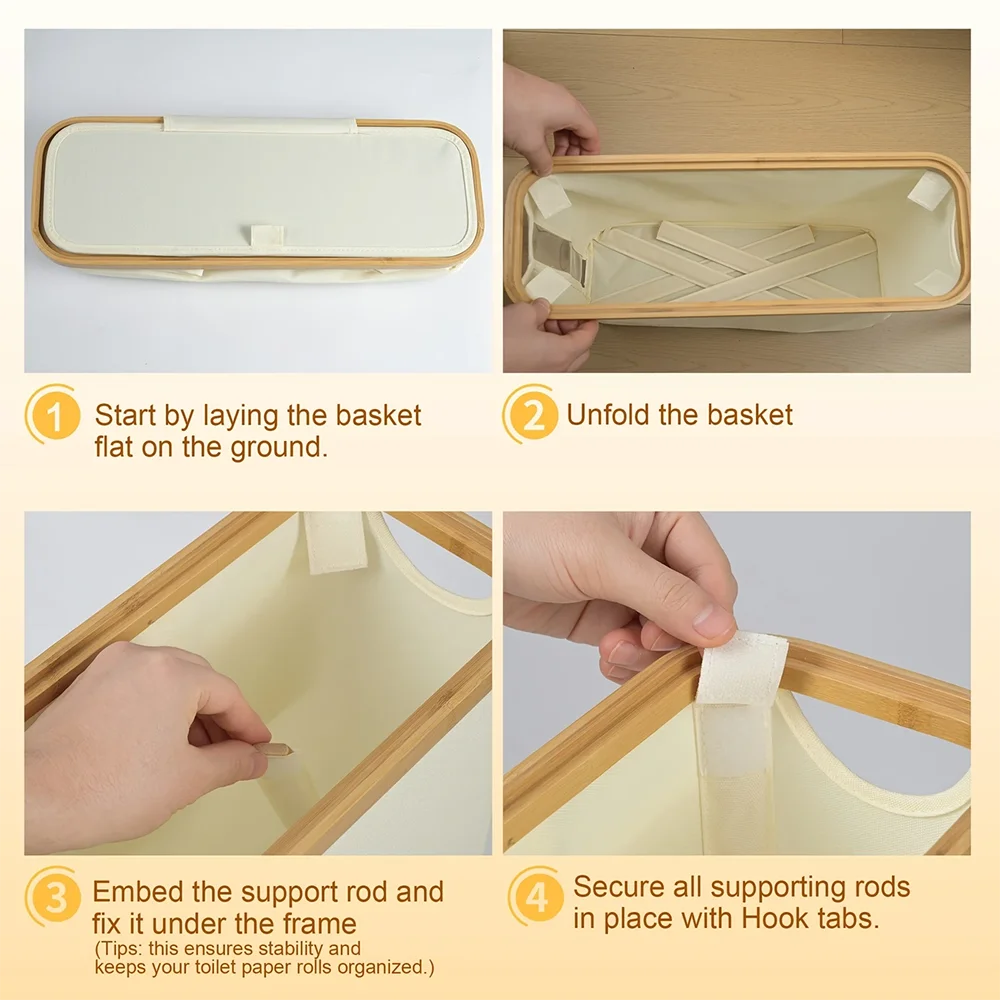 1 Start by laying the basket flat on the ground.

2 Unfold the basket

3 Embed the support rod and fix it under the frame
(Tips: this ensures stability and keeps your toilet paper rolls organized.)

4 Secure all supporting rods in place with Hook tabs.