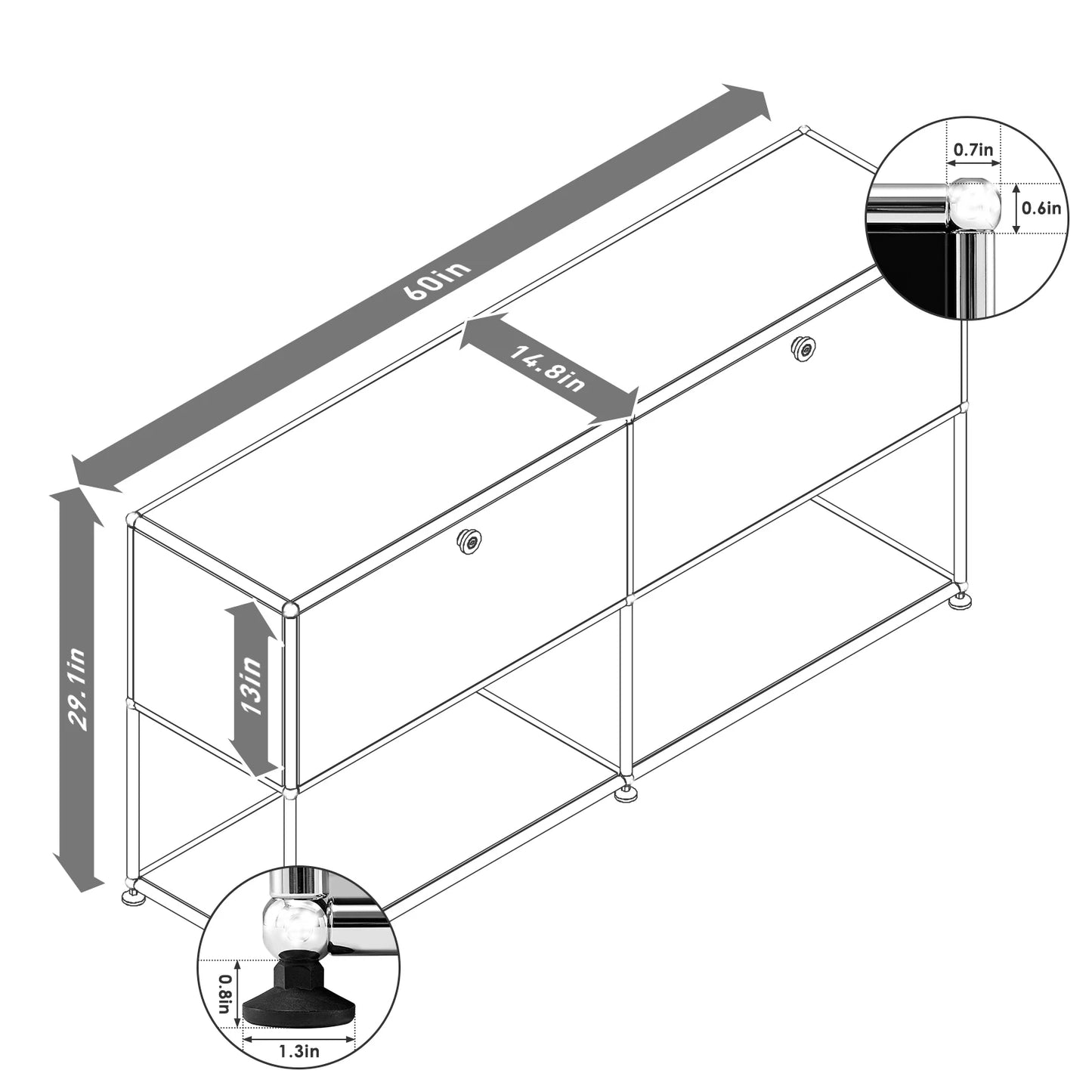 60in

14.8in

0.7in

0.6in

29.1in

13in

0.8in

1.3in