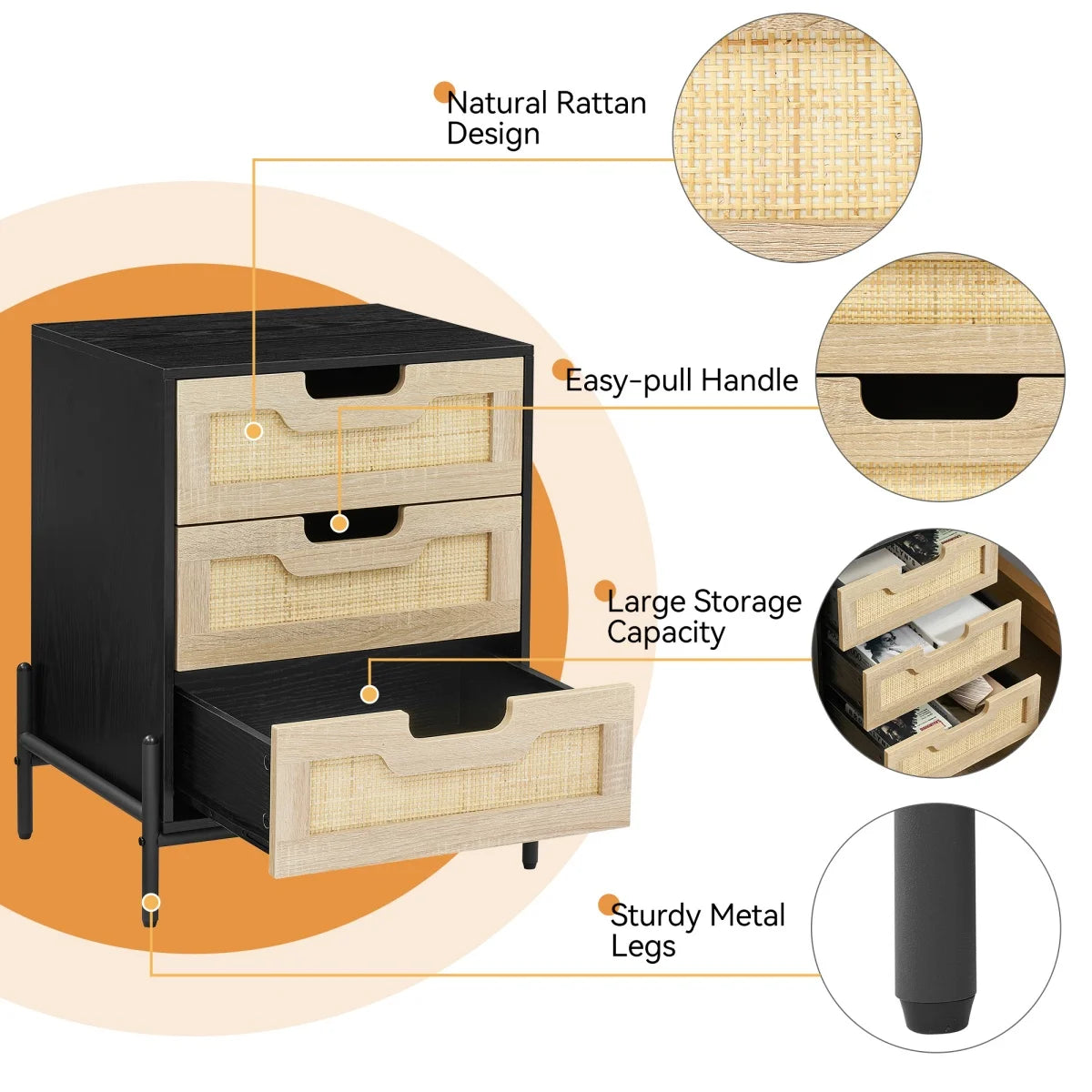 Natural Rattan Design

Easy-pull Handle

Large Storage Capacity

Sturdy Metal Legs