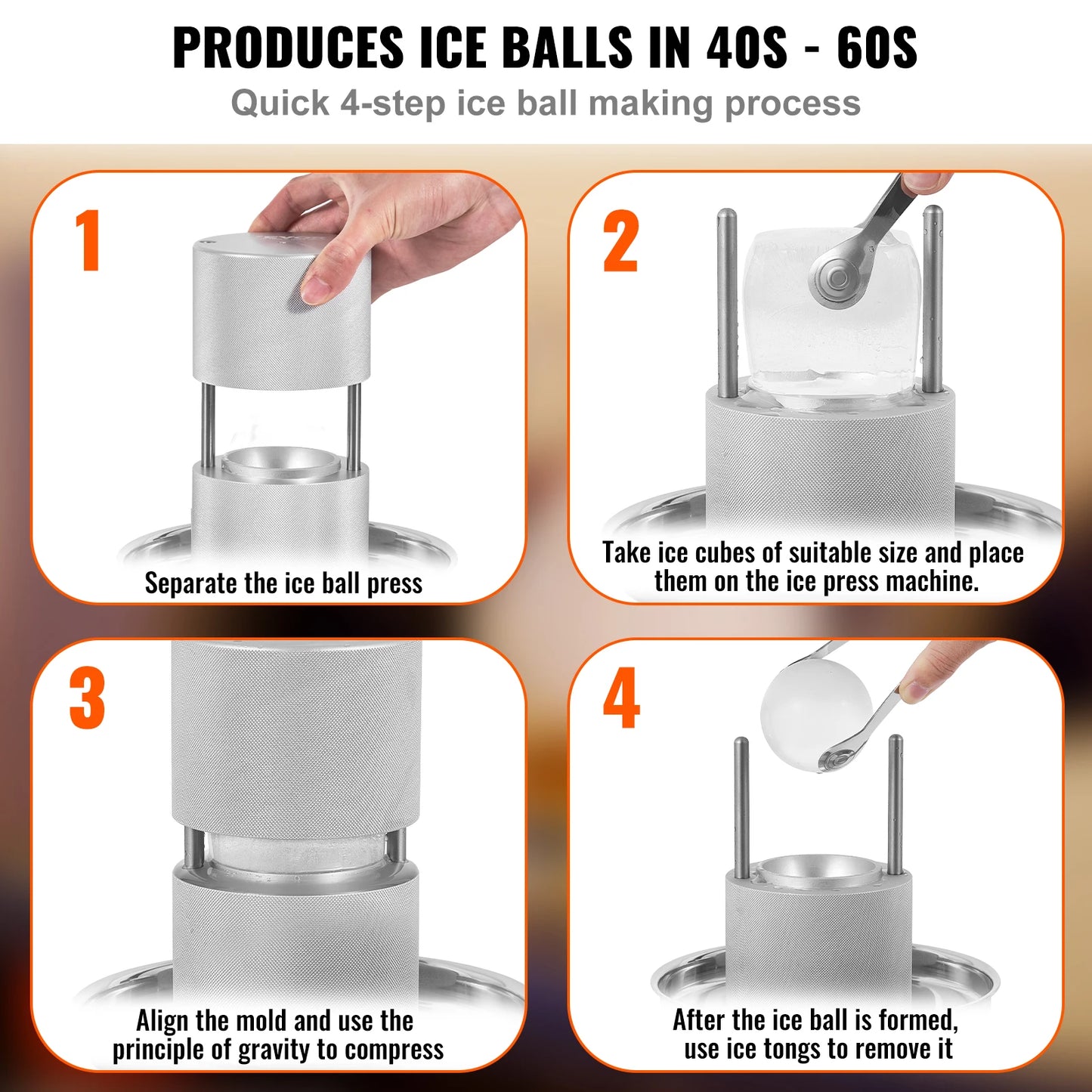 PRODUCES ICE BALLS IN 40S - 60S
Quick 4-step ice ball making process

1
Separate the ice ball press

2
Take ice cubes of suitable size and place them on the ice press machine.

3
Align the mold and use the principle of gravity to compress

4
After the ice ball is formed, use ice tongs to remove it