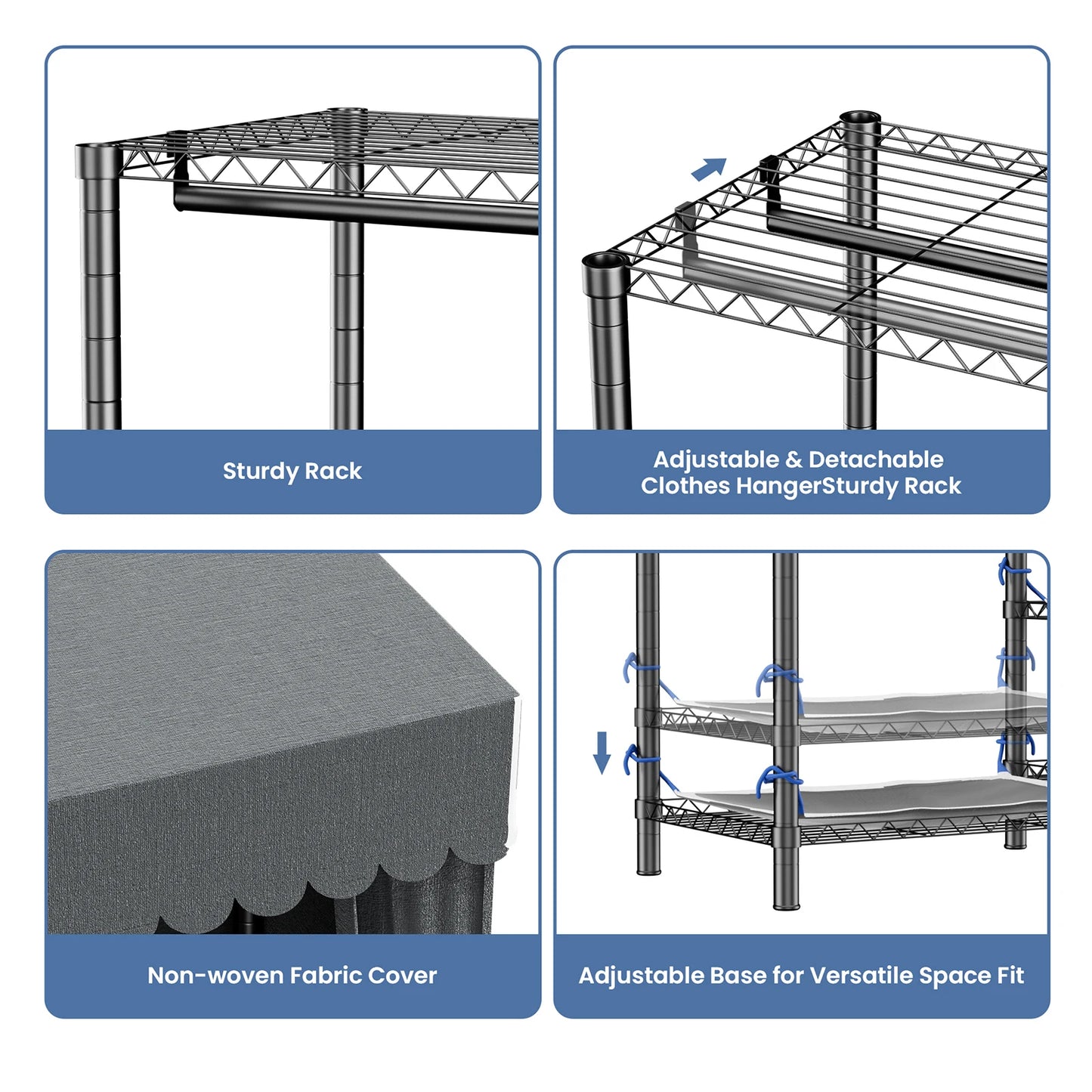 Sturdy Rack

Adjustable & Detachable Clothes HangerSturdy Rack

Non-woven Fabric Cover

Adjustable Base for Versatile Space Fit